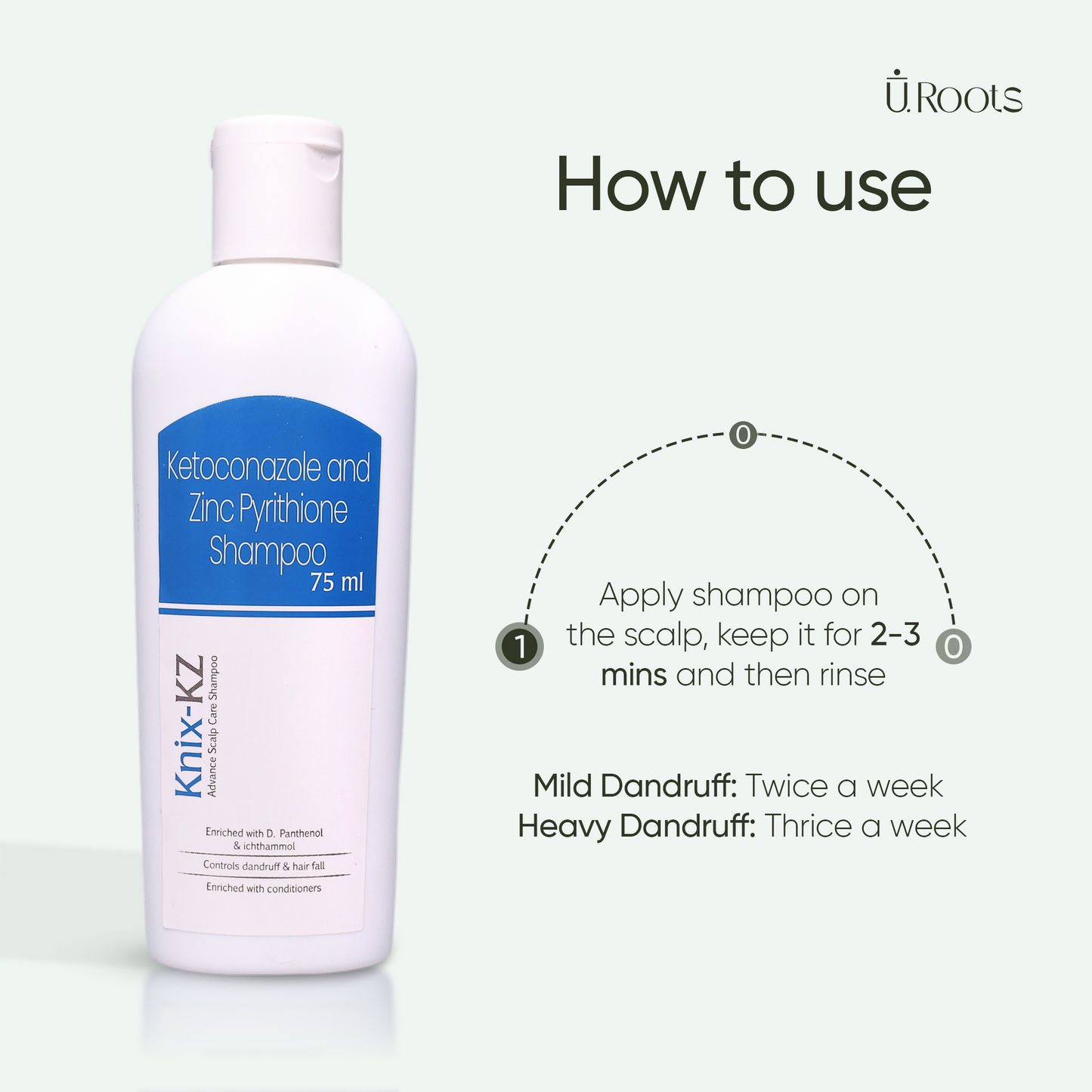 U.Roots

How to use

Ketoconazole and Zinc Pyrithione Shampoo
75 ml

Knix-KZ
Advance Scalp Care Shampoo

Enriched with D. Panthenol & ichthammol
Controls dandruff & hair fall
Enriched with conditioners

0
1
0

Apply shampoo on the scalp, keep it for 2-3 mins and then rinse

Mild Dandruff: Twice a week
Heavy Dandruff: Thrice a week